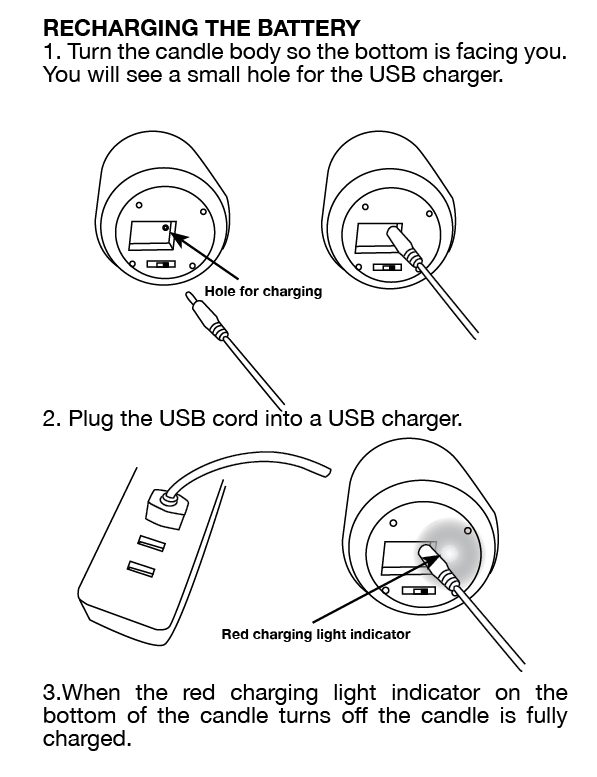 RECHARGING THE BATTERY
1. Turn the candle body so the bottom is facing you. You will see a small hole for the USB charger.

Hole for charging

2. Plug the USB cord into a USB charger.

Red charging light indicator

3.When the red charging light indicator on the bottom of the candle turns off the candle is fully charged.