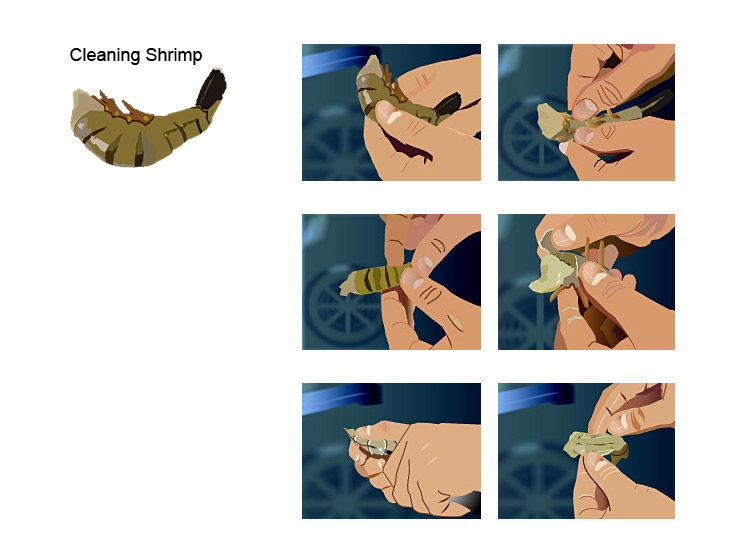 Cleaning Shrimp